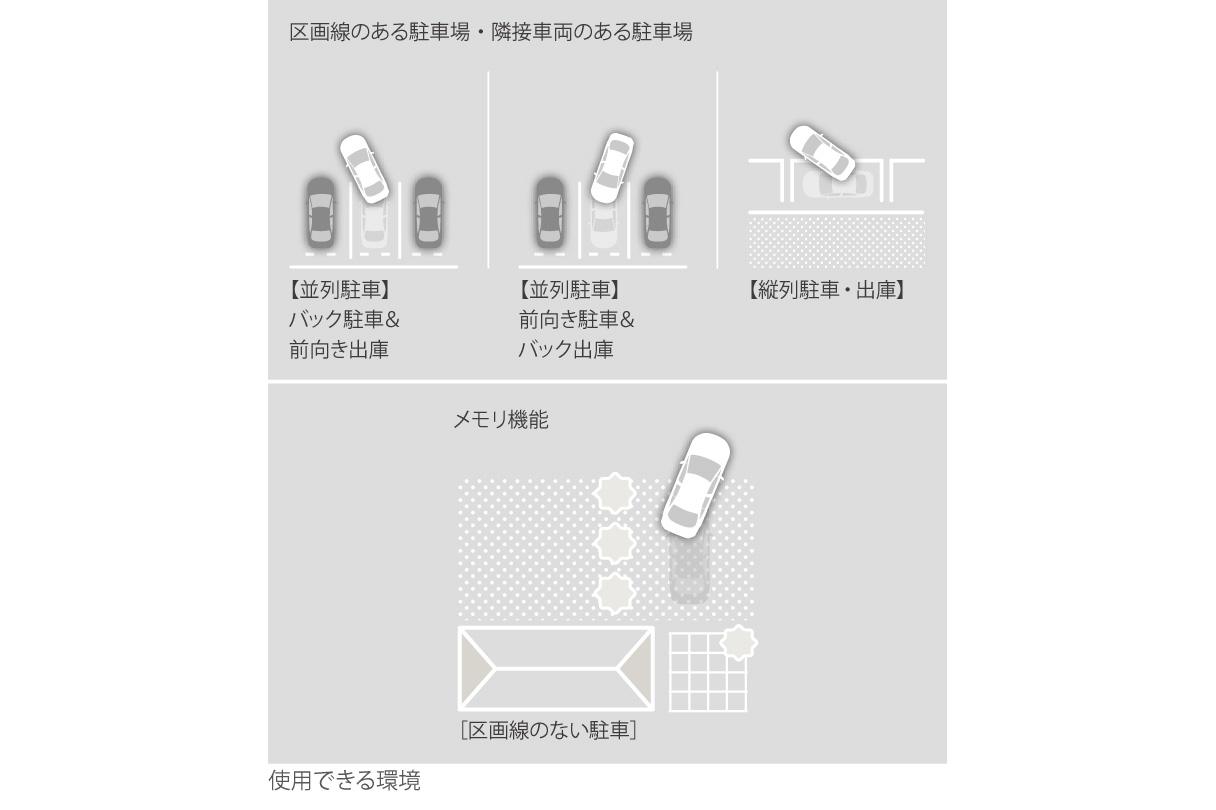 区画線のある駐車場・隣接車両のある駐車場

【並列駐車】
バック駐車&
前向き出庫

【並列駐車】
前向き駐車&
バック出庫

【縦列駐車・出庫】

メモリ機能

［区画線のない駐車］

使用できる環境