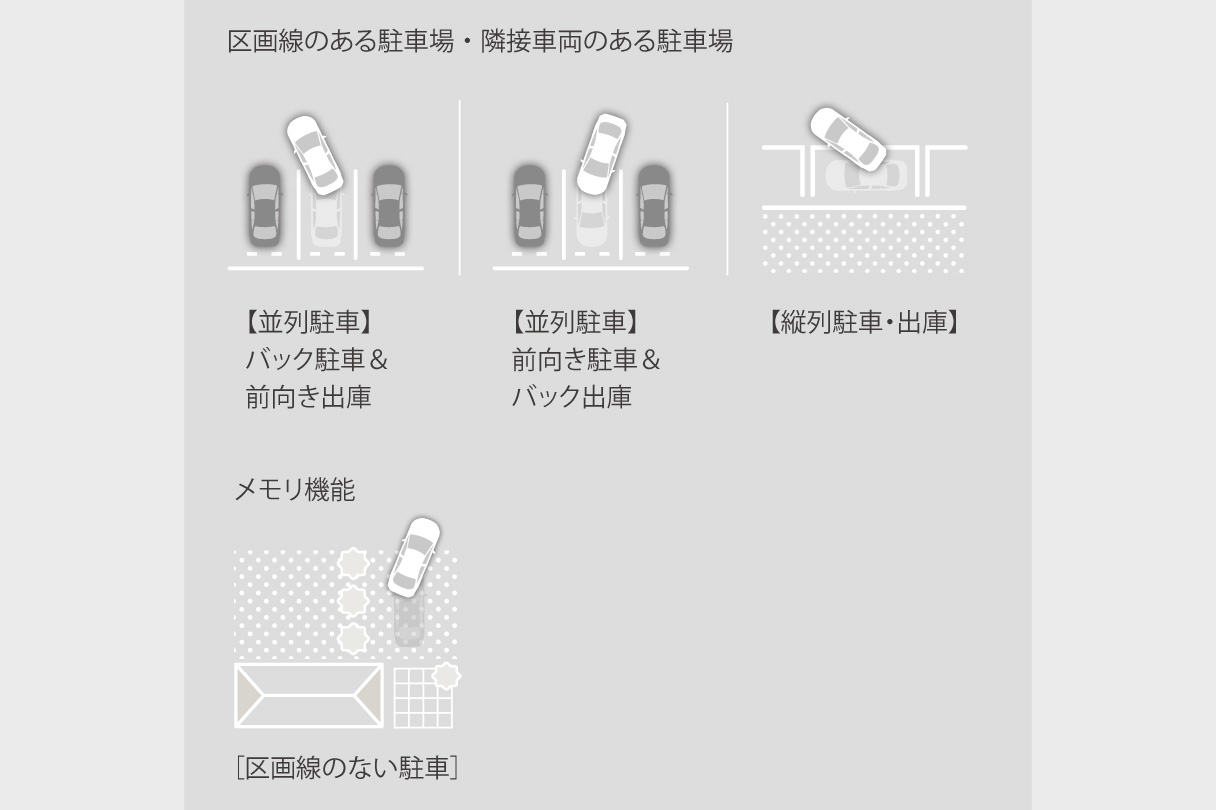 区画線のある駐車場・隣接車両のある駐車場

【並列駐車】
バック駐車＆
前向き出庫

【並列駐車】
前向き駐車＆
バック出庫

【縦列駐車・出庫】

メモリ機能

［区画線のない駐車］